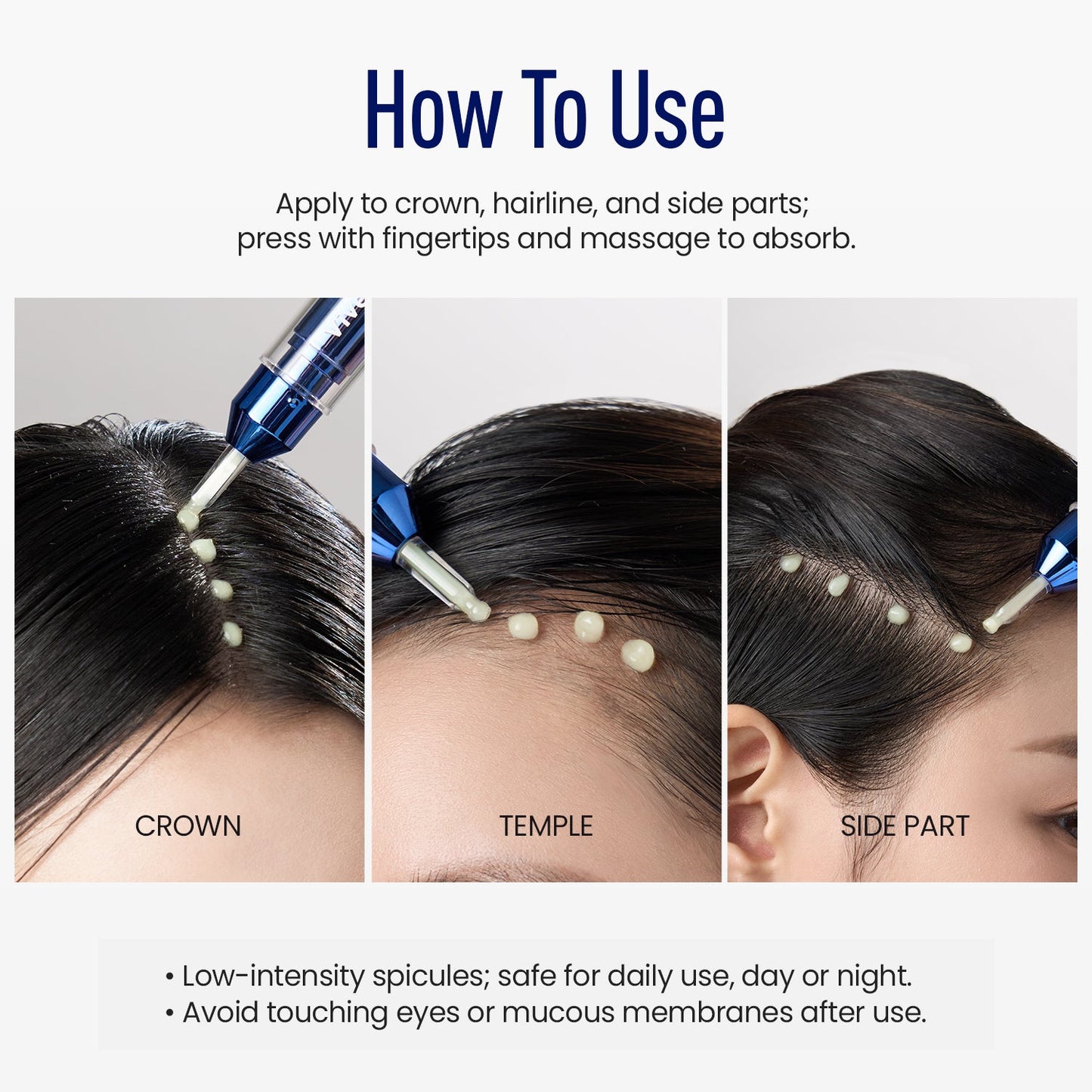 How To Use

Apply to crown, hairline, and side parts; press with fingertips and massage to absorb.

CROWN

TEMPLE

SIDE PART

• Low-intensity spicules; safe for daily use, day or night.
• Avoid touching eyes or mucous membranes after use.