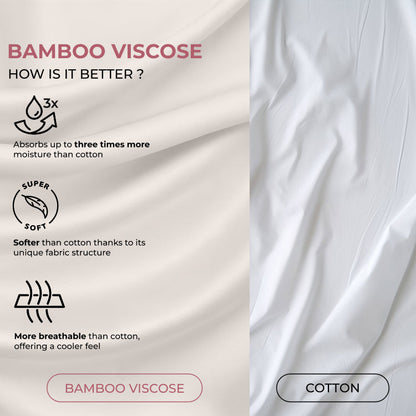 BAMBOO VISCOSE
HOW IS IT BETTER ?

3x

Absorbs up to three times more moisture than cotton

SUPER SOFT

Softer than cotton thanks to its unique fabric structure

More breathable than cotton, offering a cooler feel

BAMBOO VISCOSE

COTTON