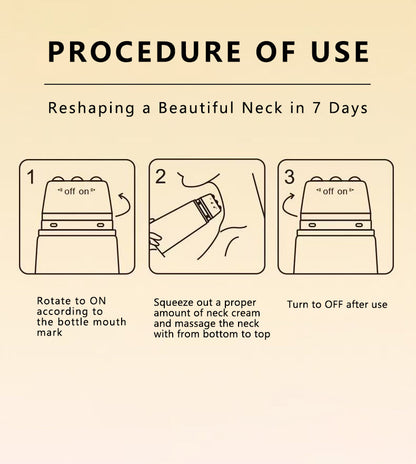 PROCEDURE OF USE

Reshaping a Beautiful Neck in 7 Days

1

off on

2

3

off on

Rotate to ON according to the bottle mouth mark

Squeeze out a proper amount of neck cream and massage the neck with from bottom to top

Turn to OFF after use